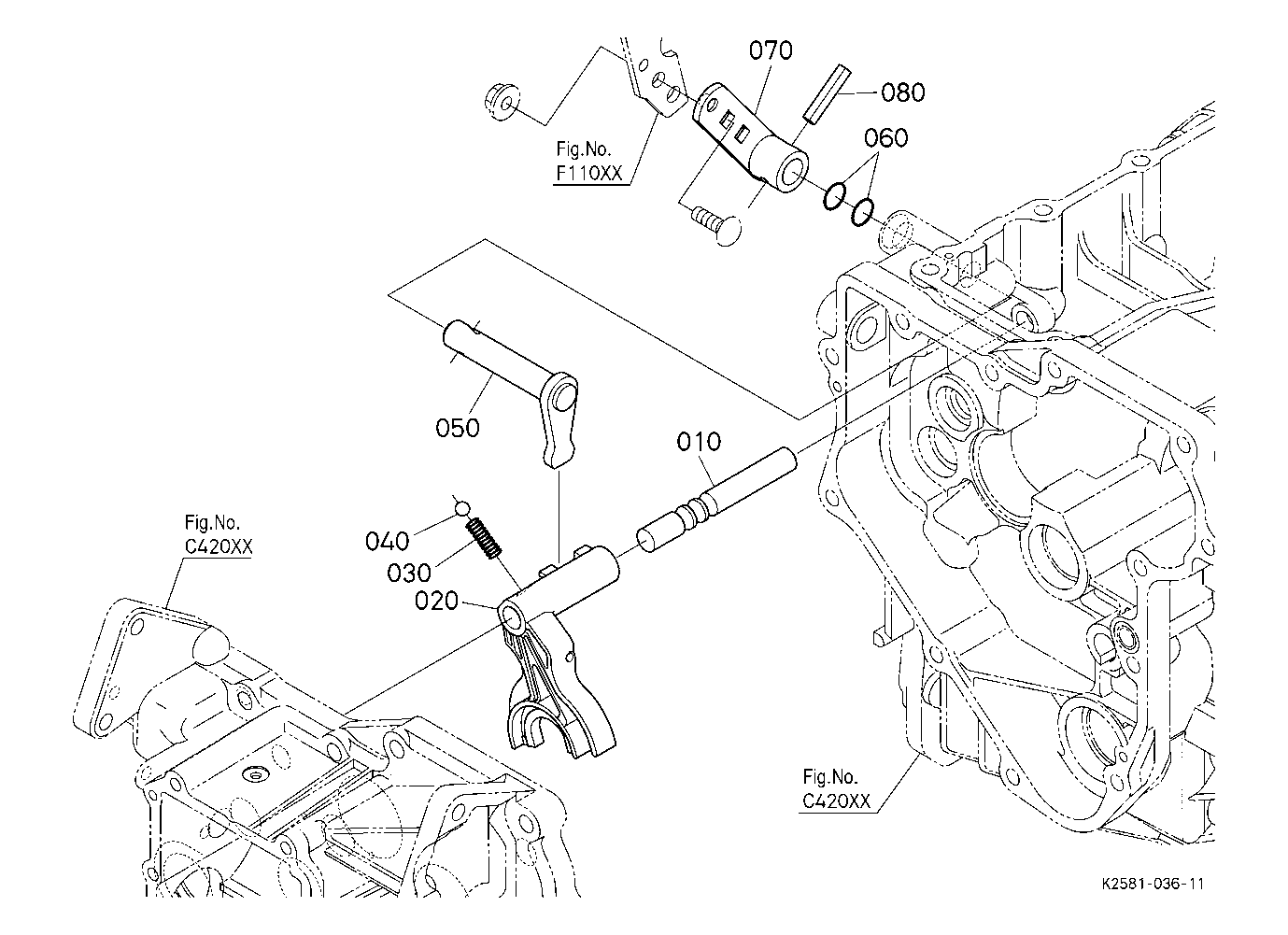 070
080
060
Fig.No.
F110XX
050
010
Fig.No.
C420XX
040
030
020
Fig.No.
C420XX
K2581-036-11